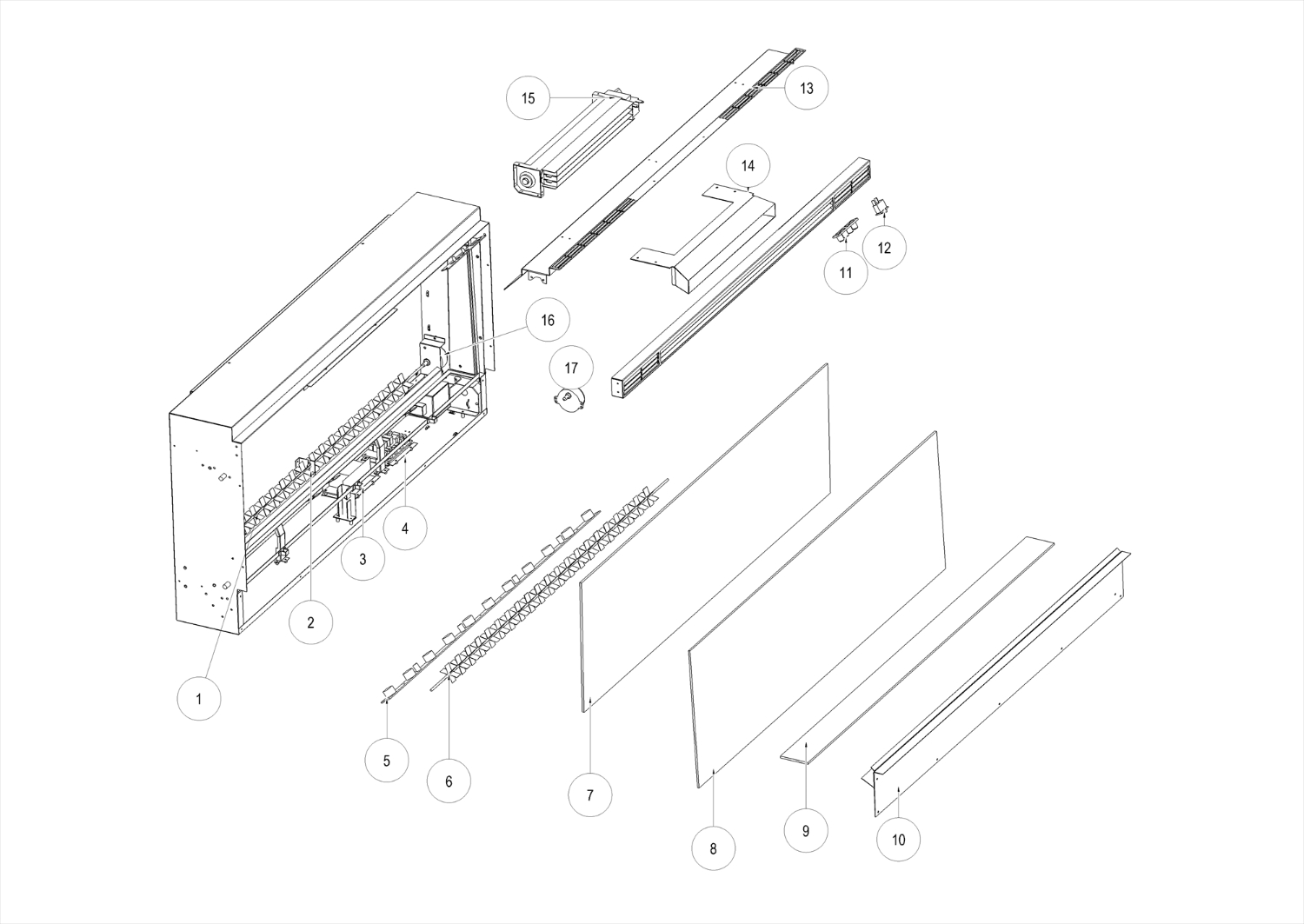 15
13
14
12
11
16
17
4
3
2
1
5
6
7
8
9
10