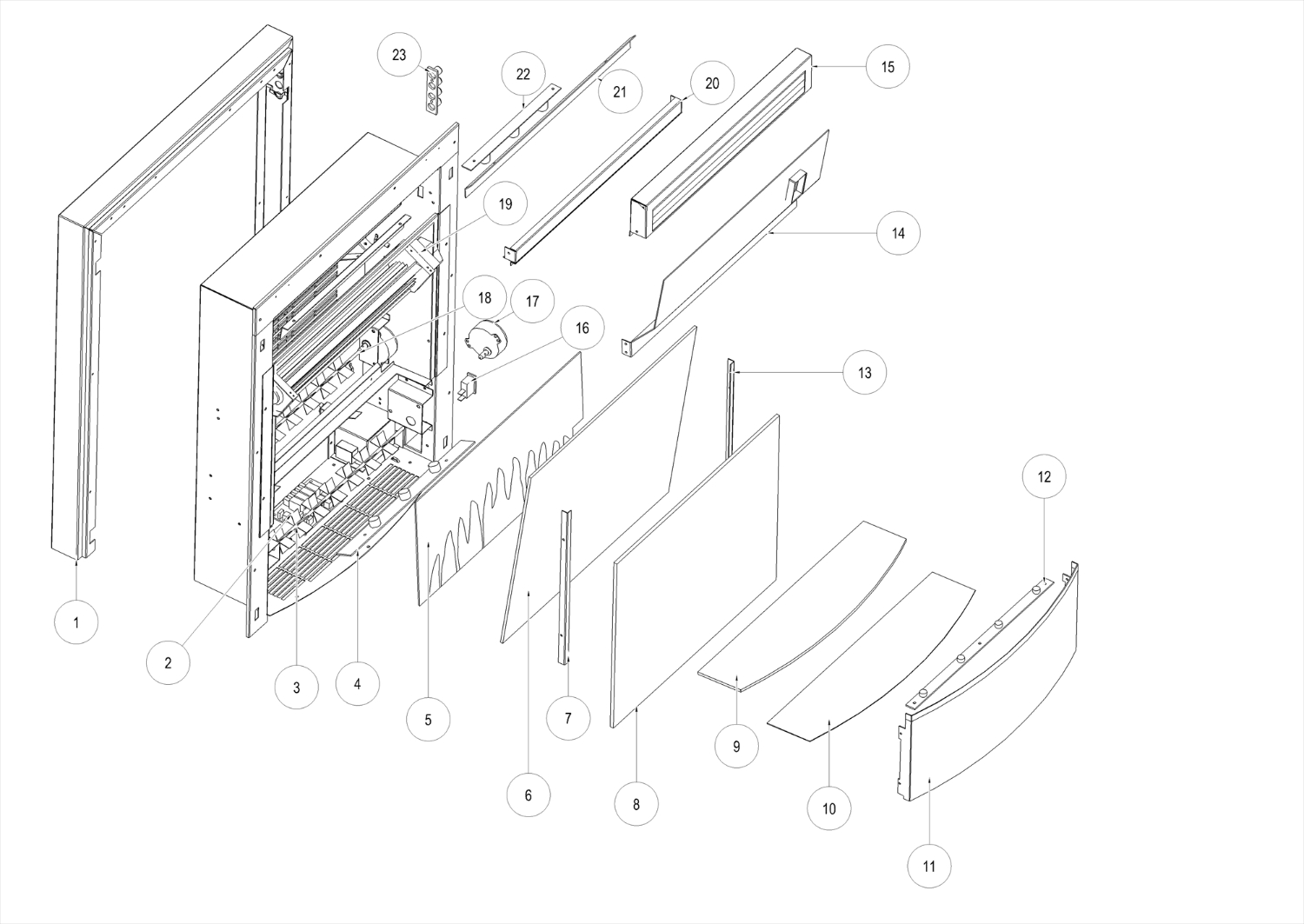 23
22
21
20
15
19
14
18
17
16
13
12
1
2
3
4
5
6
7
8
9
10
11