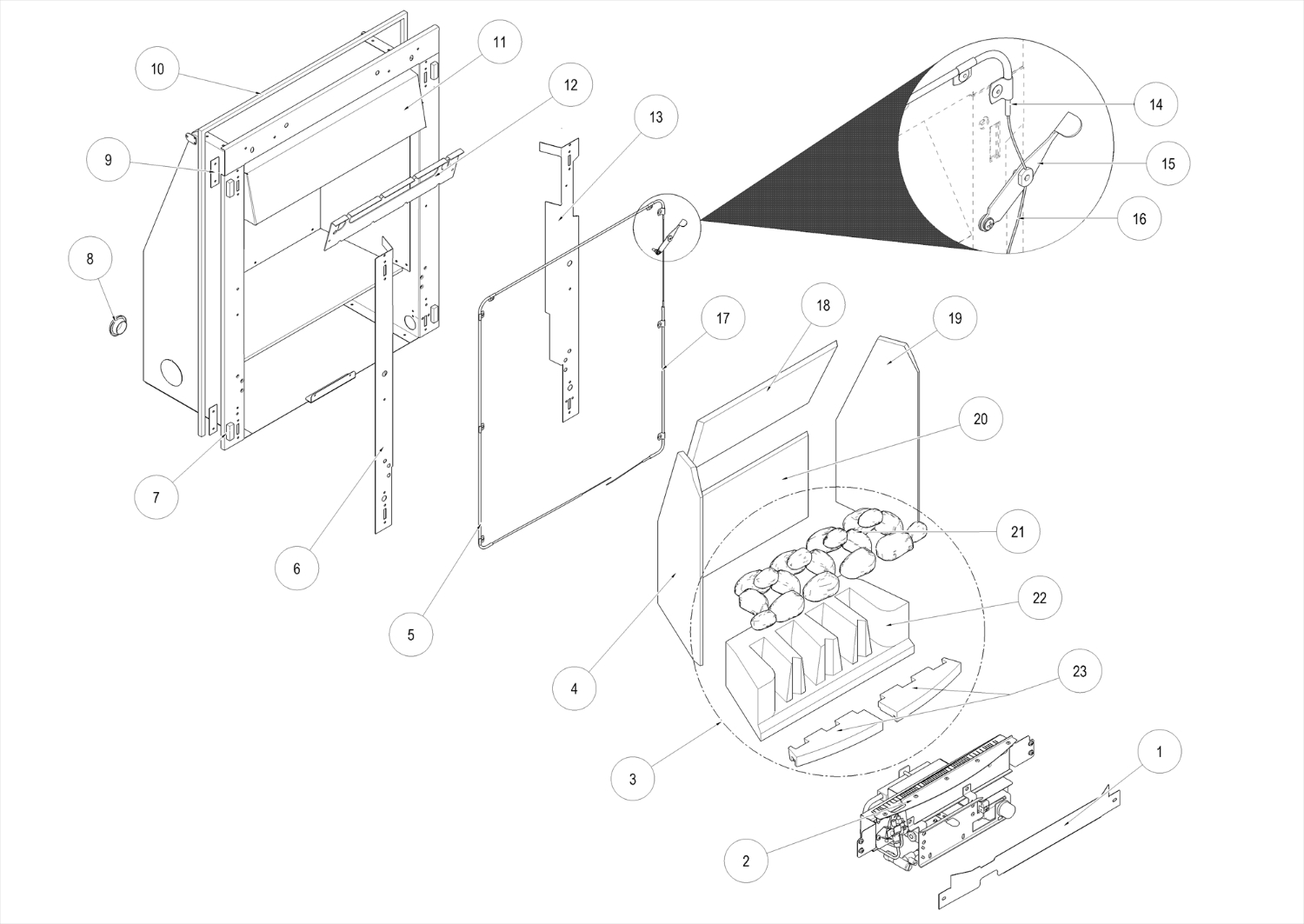 10
11
12
13
14
15
16
9
8
17
18
19
20
21
22
23
7
6
5
4
3
2
1