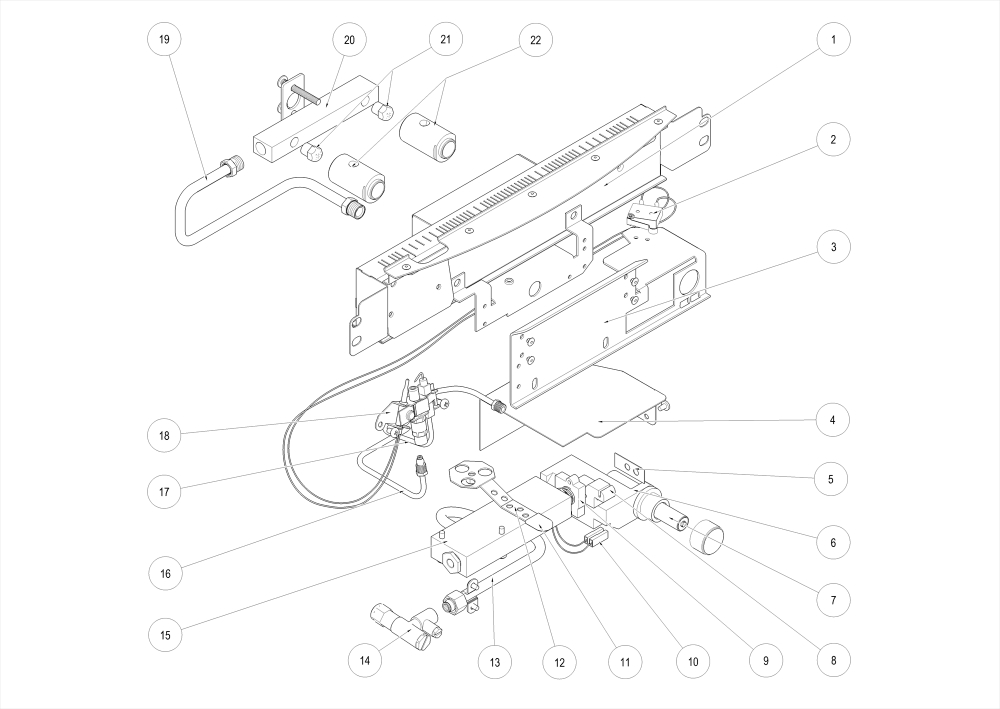 19
20
21
22
1
2
3
4
5
6
7
8
9
10
11
12
13
14
15
16
17
18