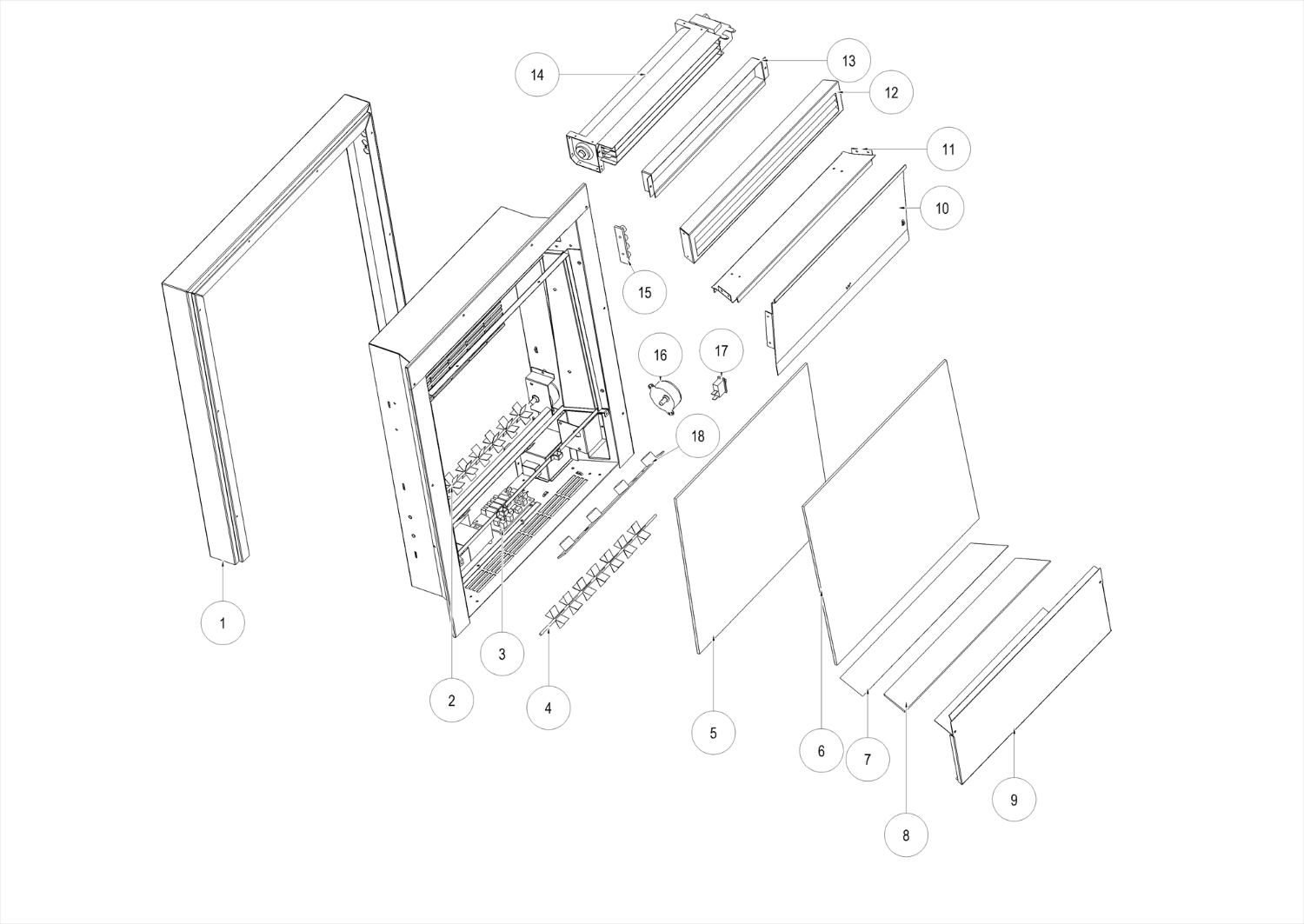 14
13
12
11
10
15
16
17
18
1
2
3
4
5
6
7
8
9