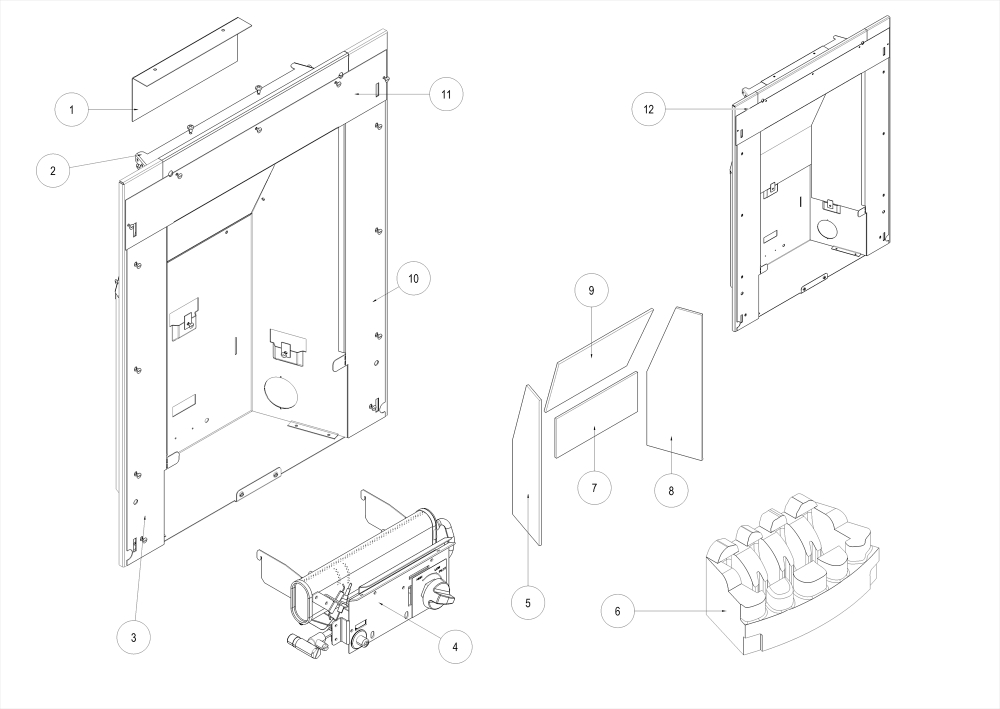 1

2

11

12

10

9

7

8

5

6

3

4