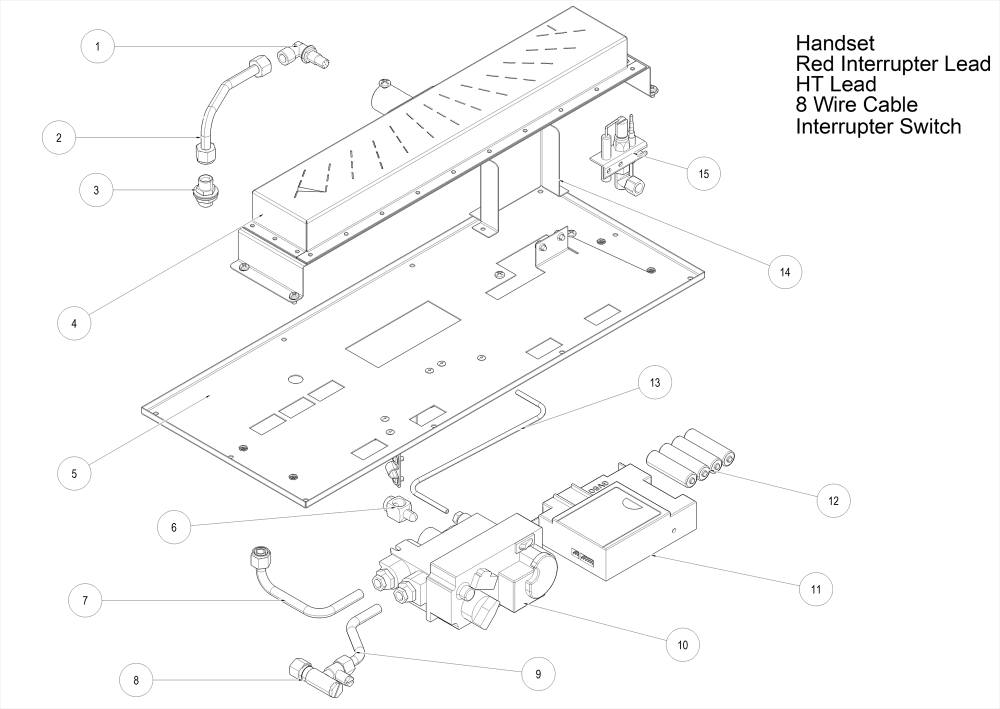 Handset
Red Interrupter Lead
HT Lead
8 Wire Cable
Interrupter Switch

1
2
3
4
5
6
7
8
9
10
11
12
13
14
15