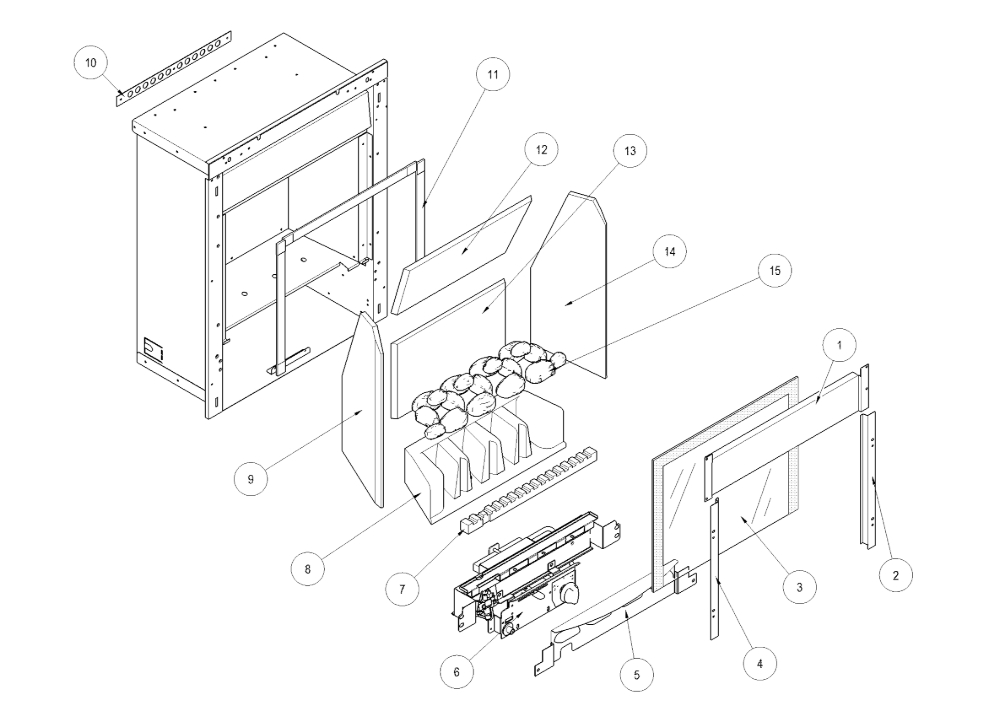 10
11
12
13
14
15
1
9
8
7
6
5
4
3
2