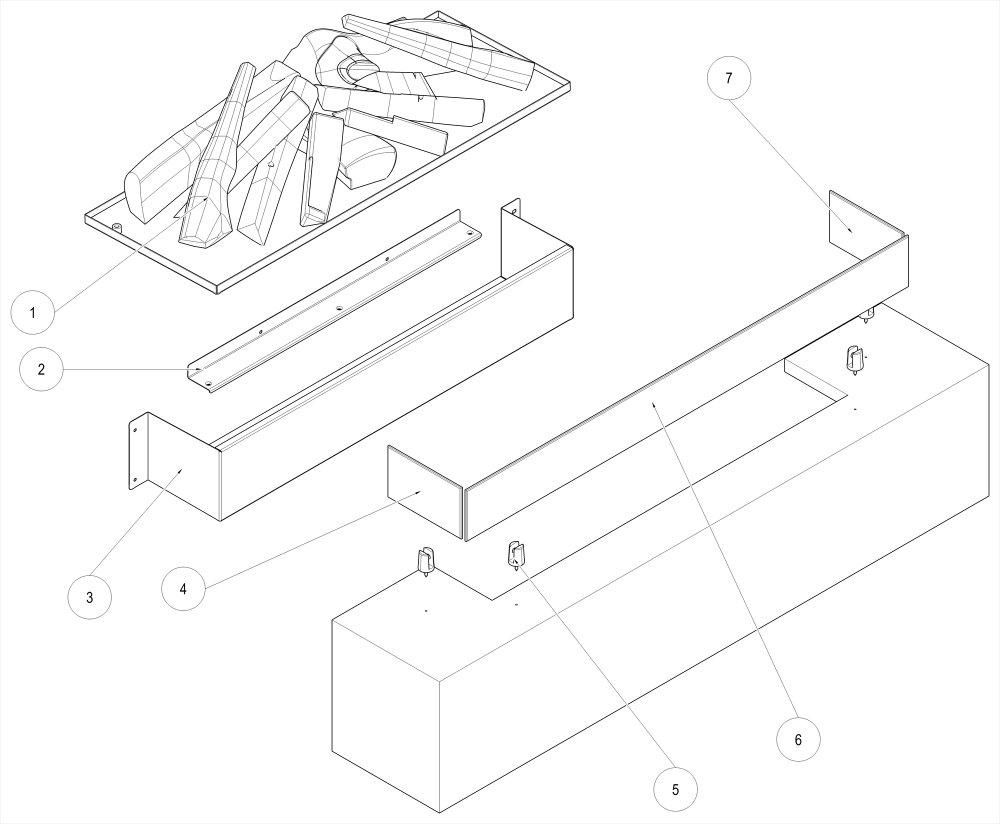 7
1
2
3
4
6
5