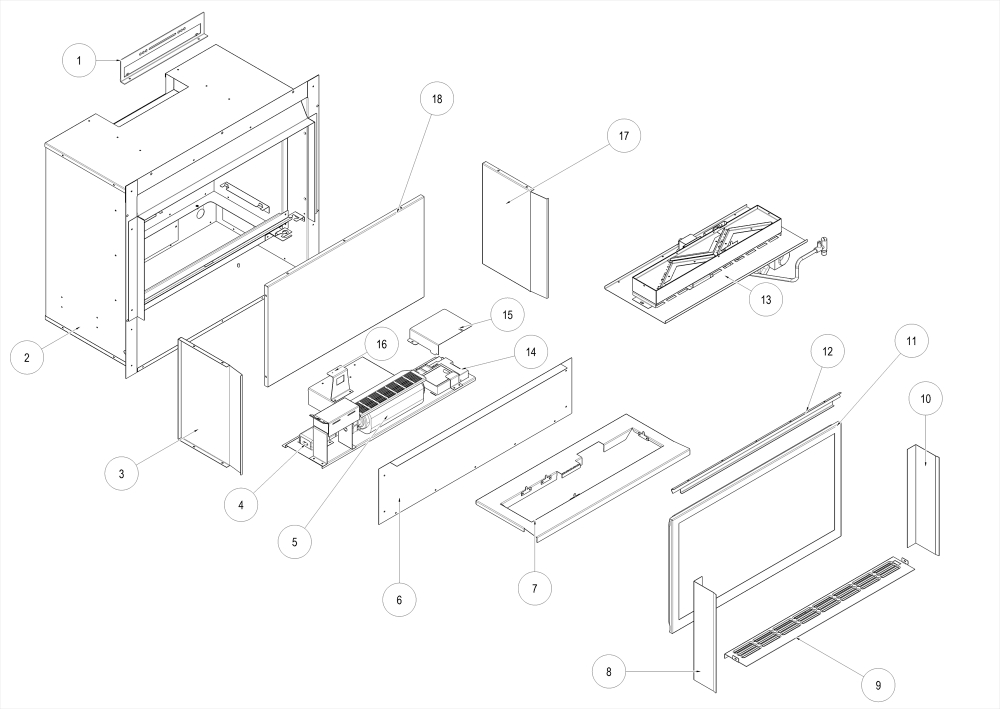 1
18
17
2
15
16
14
13
12
11
10
3
4
5
6
7
8
9