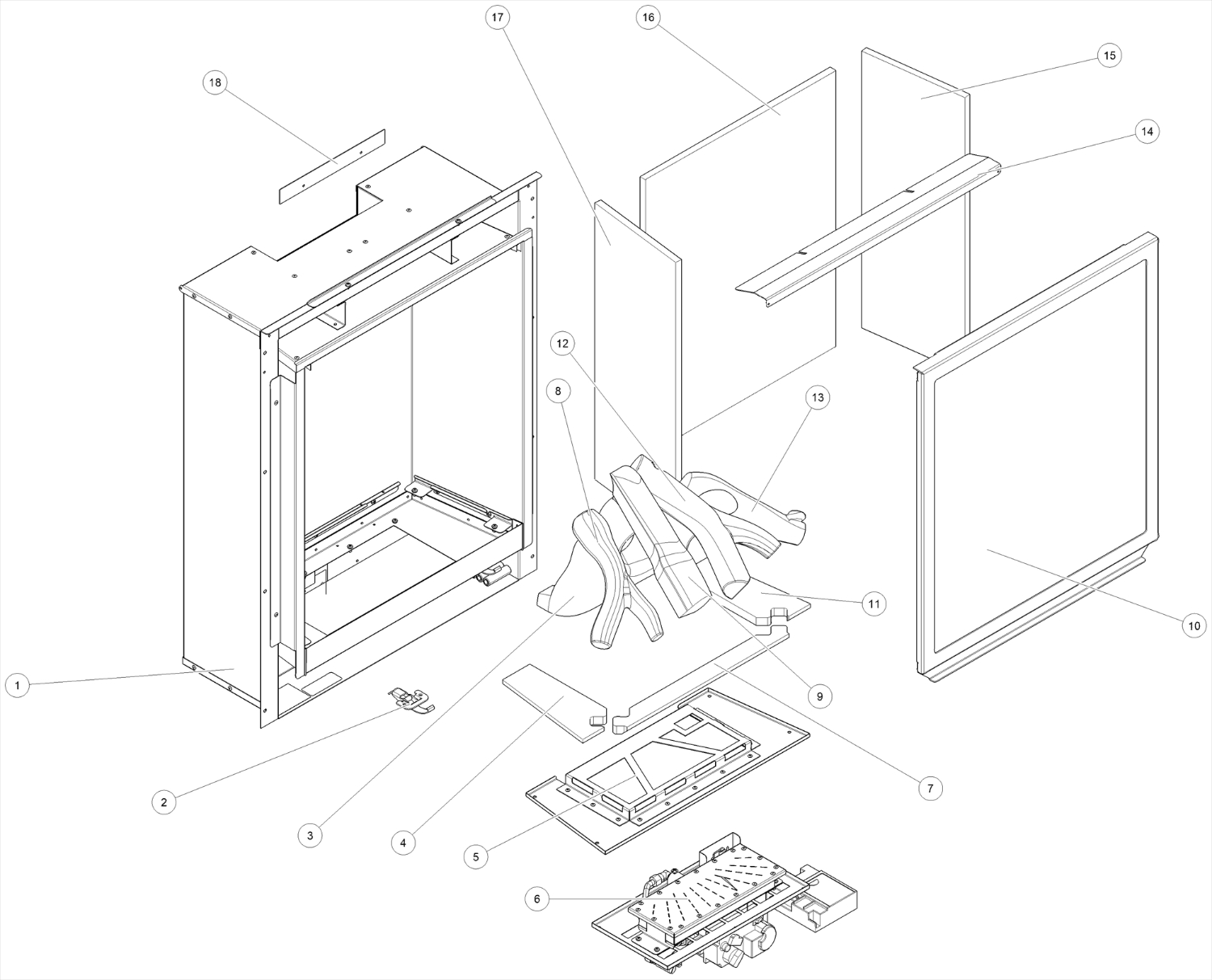 17
16
15
18
14
12
8
13
11
10
1
9
2
7
3
4
5
6