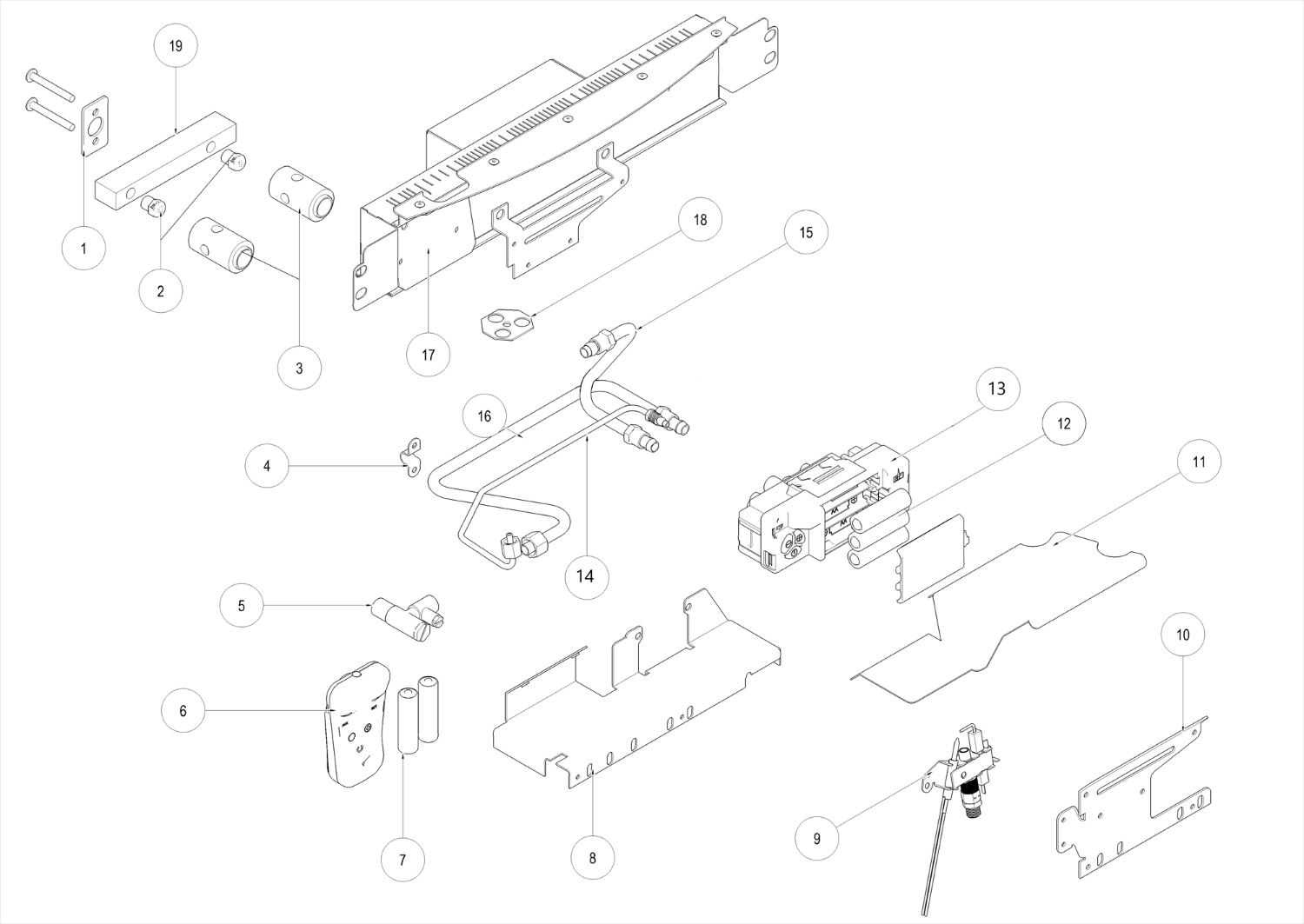 19
1
2
3
17
18
15
16
4
14
13
12
11
5
6
7
8
9
10